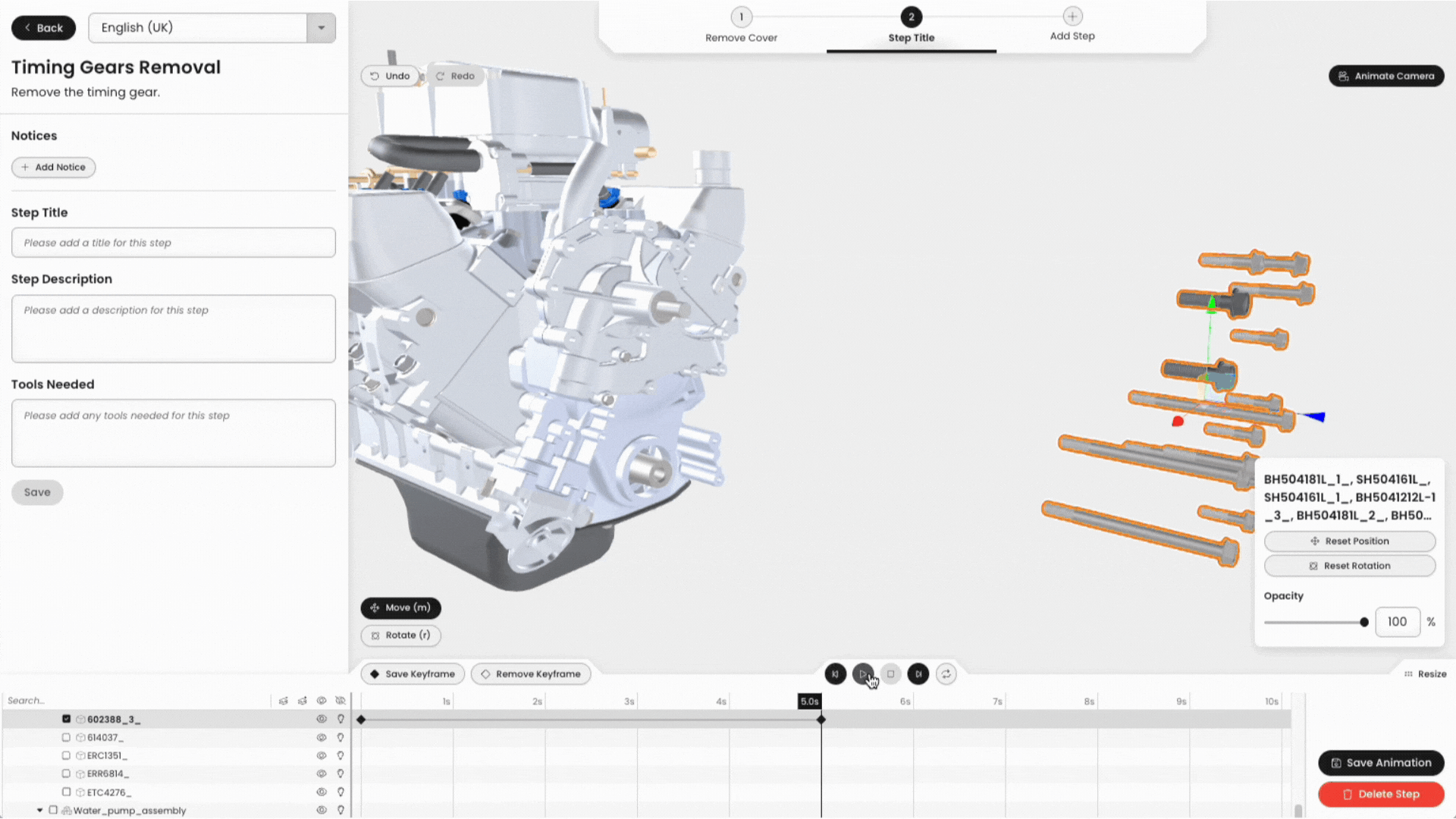 Back

English (UK)

Timing Gears Removal

Remove the timing gear.

Notices

Add Notice

Step Title

Please add a title for this step

Step Description

Please add a description for this step

Tools Needed

Please add any tools needed for this step

Save

1
Remove Cover

2
Step Title

Add Step

Undo

Redo

Animate Camera

BH504181L_1_, SH504161L_, SH504161L_1_, BH5041212L-1_3_, BH504181L_2_, BH50...

Reset Position

Reset Rotation

Opacity

100 %

Move (m)

Rotate (r)

Save Keyframe

Remove Keyframe

Resize

Search...

1s 2s 3s 4s 5.0s 6s 7s 8s 9s 10s

602388_3_

614037_

ERC1351_

ERR6814_

ETC4276_

Water_pump_assembly

Save Animation

Delete Step